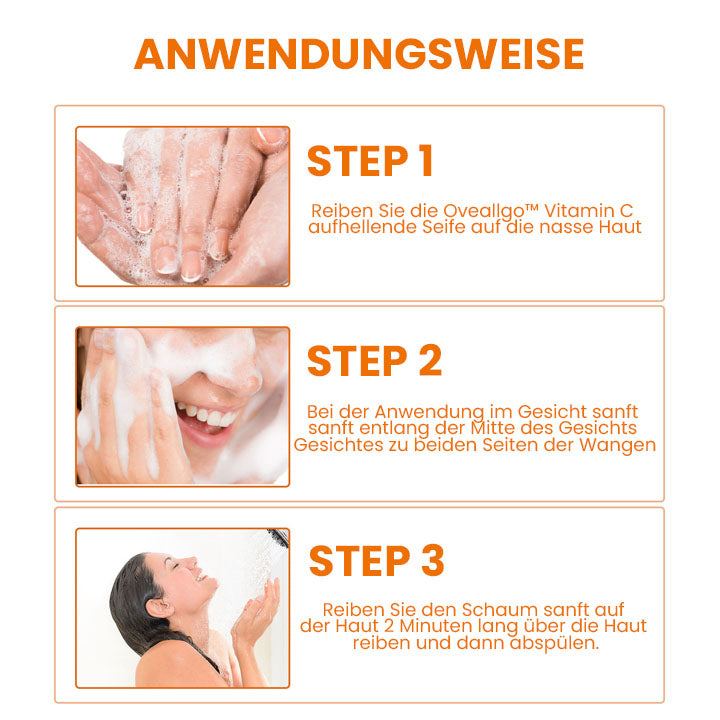 ANWENDUNGSWEISE

STEP 1

Reiben Sie die Oveallgo™ Vitamin C aufhellende Seife auf die nasse Haut

STEP 2

Bei der Anwendung im Gesicht sanft sanft entlang der Mitte des Gesichts Gesichtes zu beiden Seiten der Wangen

STEP 3

Reiben Sie den Schaum sanft auf der Haut 2 Minuten lang über die Haut reiben und dann abspülen.